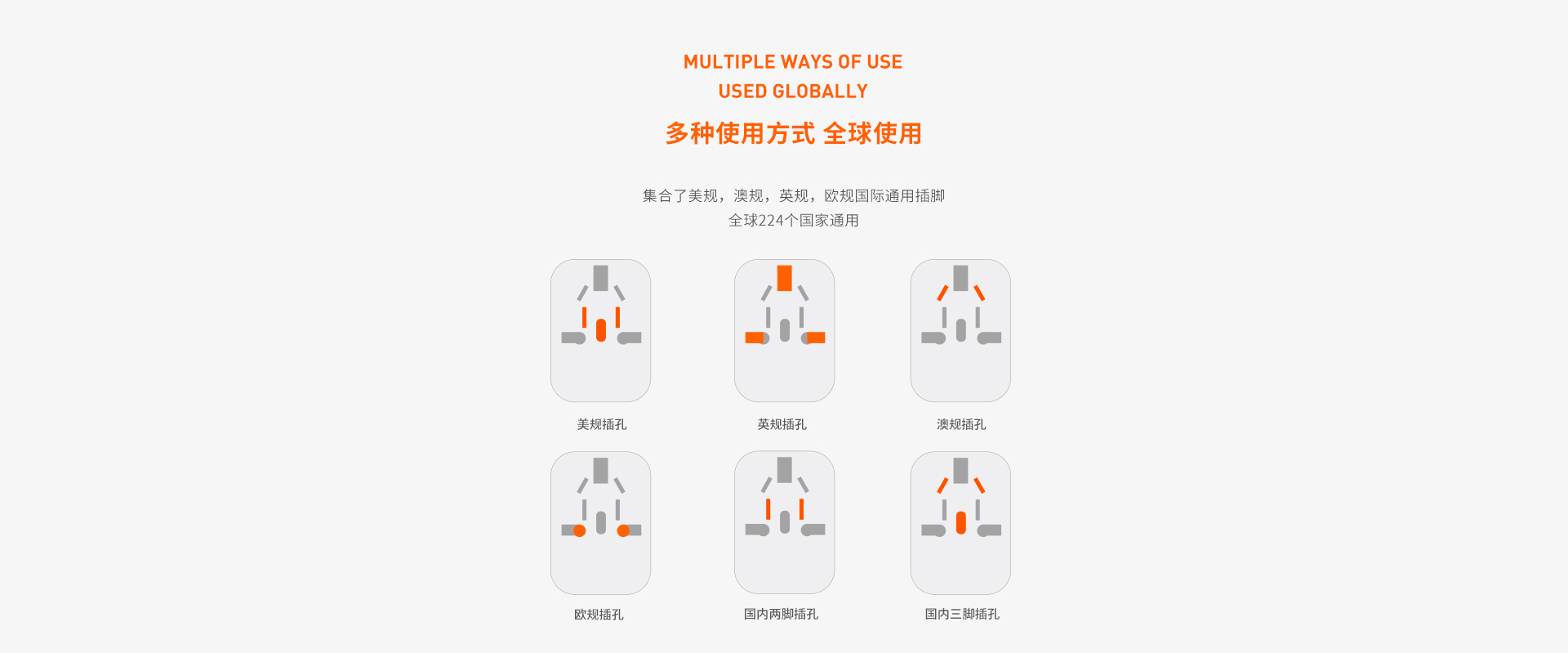 MULTIPLE WAYS OF USE
USED GLOBALLY
多种使用方式 全球使用

集合了美规，澳规，英规，欧规国际通用插脚
全球224个国家通用

美规插孔

英规插孔

澳规插孔

欧规插孔

国内两脚插孔

国内三脚插孔